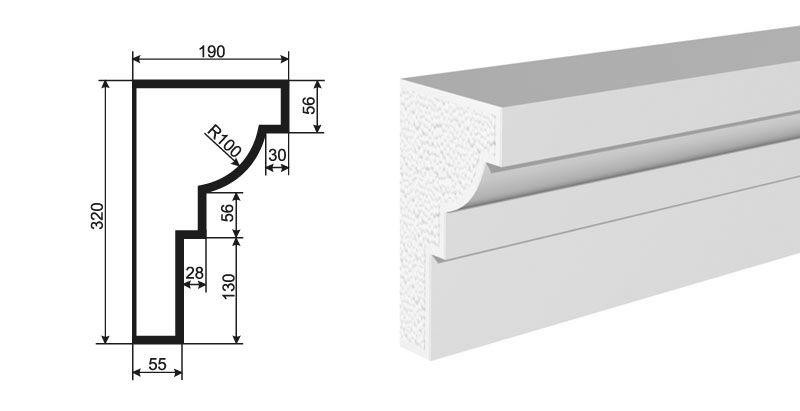 190
56
R100
30
320
56
28
130
55